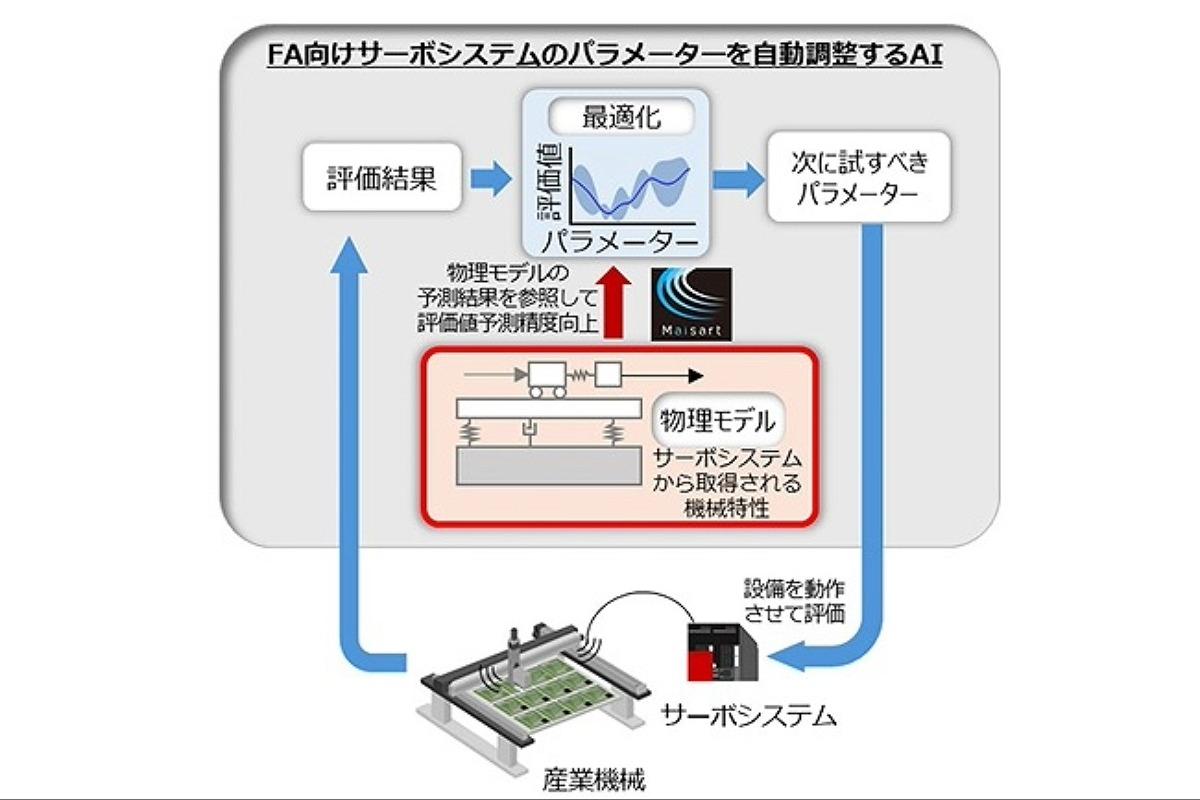 FA向けサーボシステムのパラメーターを自動調整するAI

評価結果

最適化

評価値

パラメーター

次に試すべきパラメーター

物理モデルの予測結果を参照して評価値予測精度向上

Maisart

物理モデル

サーボシステムから取得される機械特性

設備を動作させて評価

サーボシステム

産業機械