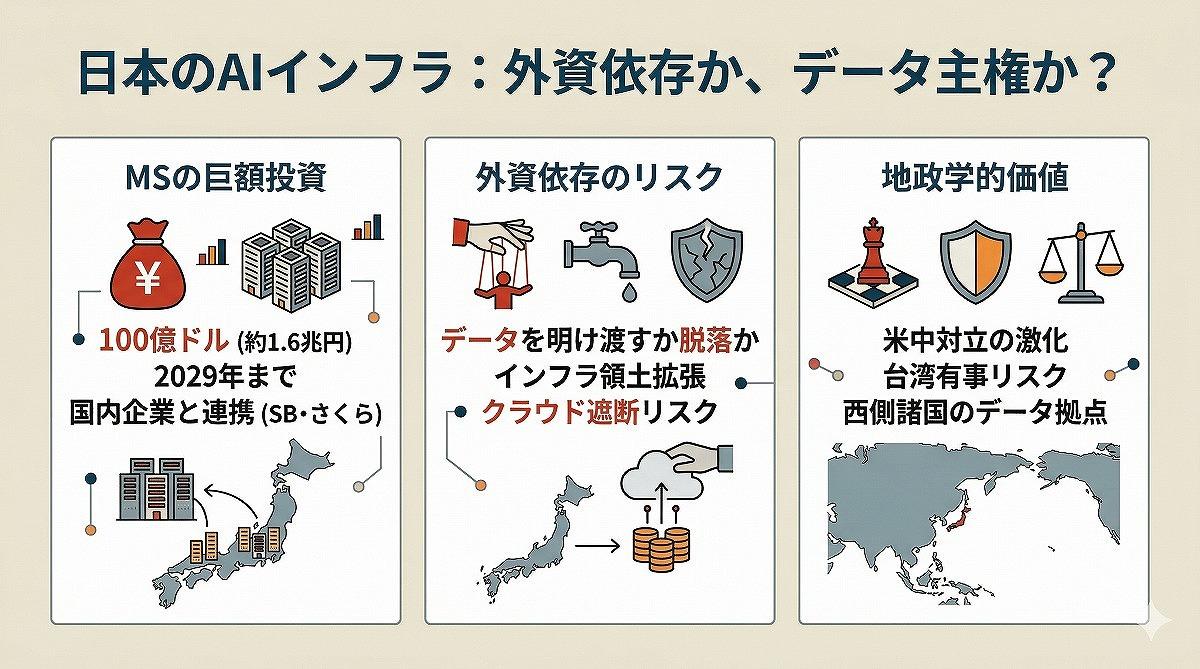 日本のAIインフラ：外資依存か、データ主権か？

MSの巨額投資

¥

100億ドル (約1.6兆円)
2029年まで
国内企業と連携 (SB・さくら)

外資依存のリスク

データを明け渡すか脱落か
インフラ領土拡張
クラウド遮断リスク

地政学的価値

米中対立の激化
台湾有事リスク
西側諸国のデータ拠点