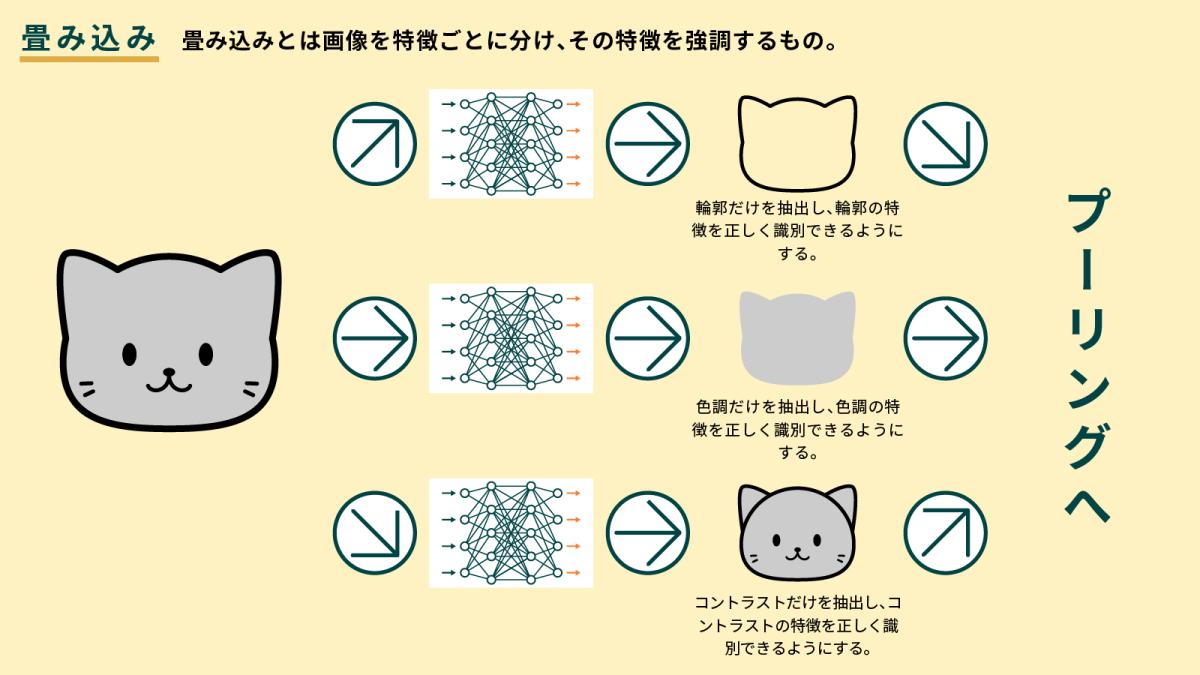 畳み込み

畳み込みとは画像を特徴ごとに分け、その特徴を強調するもの。

輪郭だけを抽出し、輪郭の特徴を正しく識別できるようにする。

色調だけを抽出し、色調の特徴を正しく識別できるようにする。

コントラストだけを抽出し、コントラストの特徴を正しく識別できるようにする。

プーリングへ